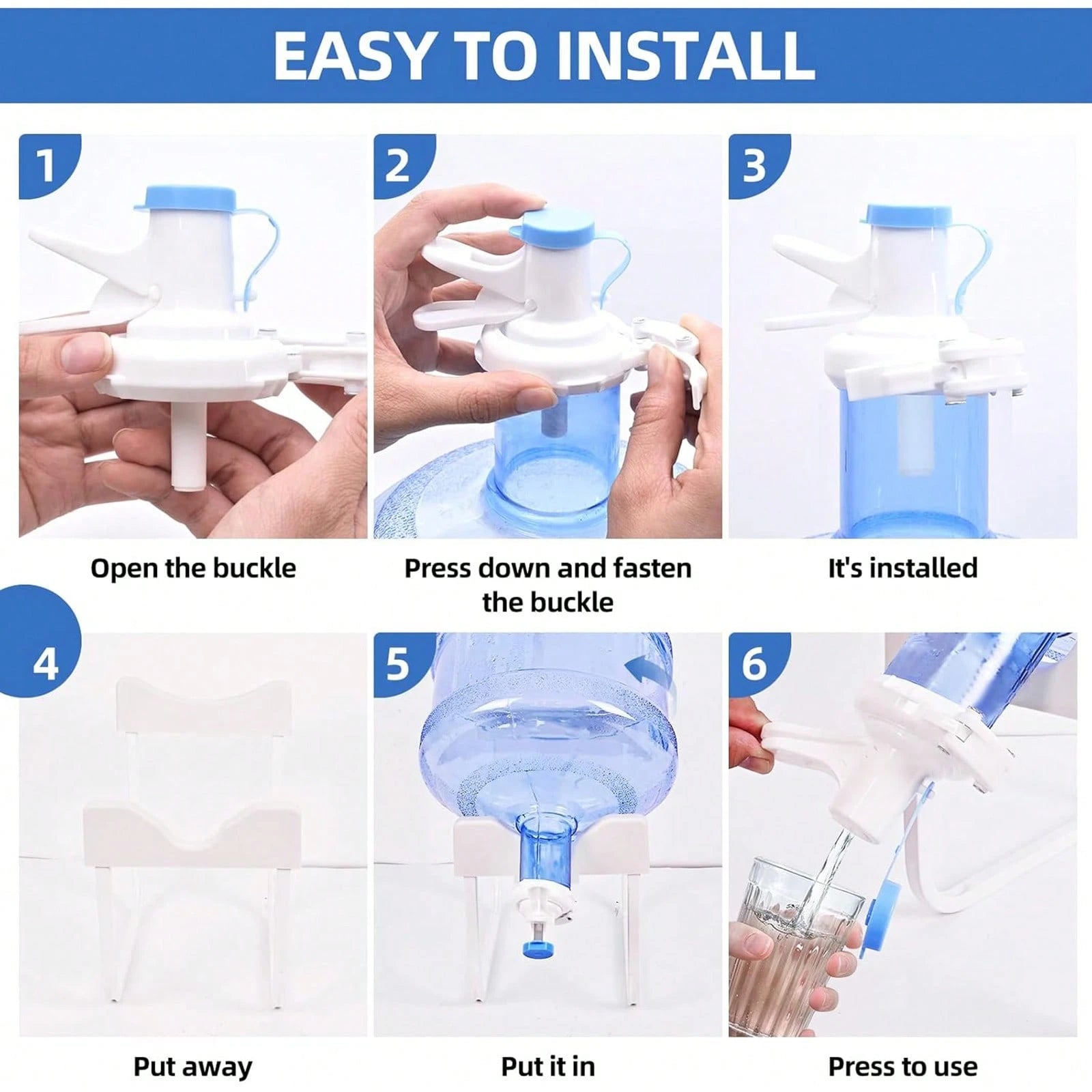 EASY TO INSTALL

1

Open the buckle

2

Press down and fasten the buckle

3

It's installed

4

Put away

5

Put it in

6

Press to use